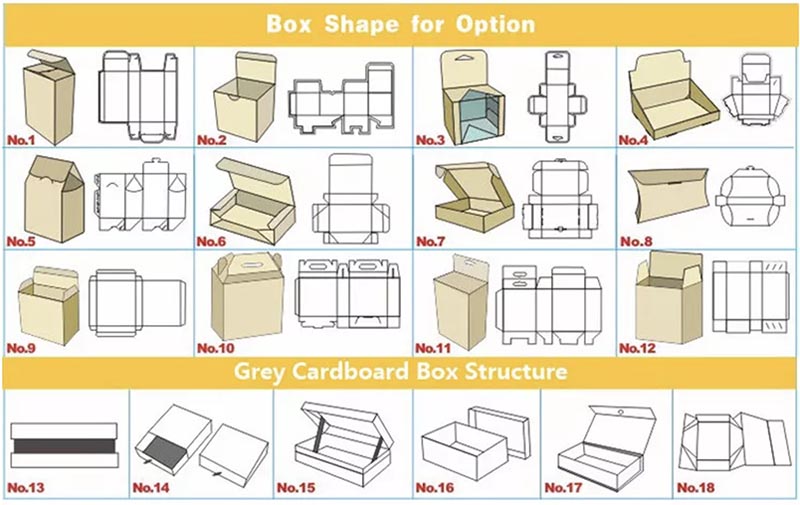 Box Shape for Option

No.1

No.2

No.3

No.4

No.5

No.6

No.7

No.8

No.9

No.10

No.11

No.12

Grey Cardboard Box Structure

No.13

No.14

No.15

No.16

No.17

No.18